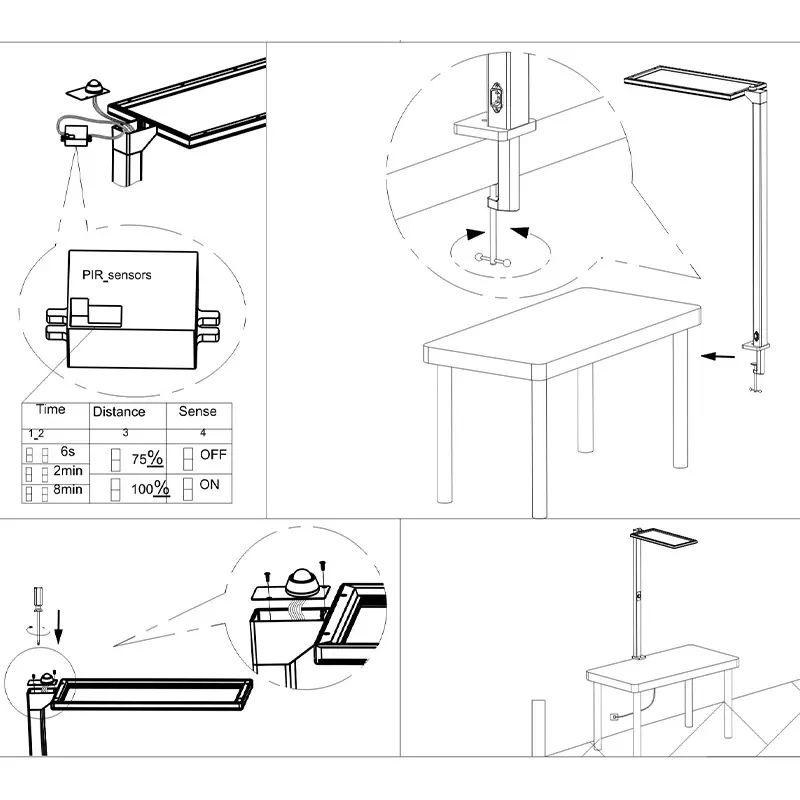 PIR_sensors

| Time | Distance | Sense |
|---|---|---|
| 1_2 | 3 | 4 |
| 6s | 75% | OFF |
| 2min | | |
| 8min | 100% | ON |